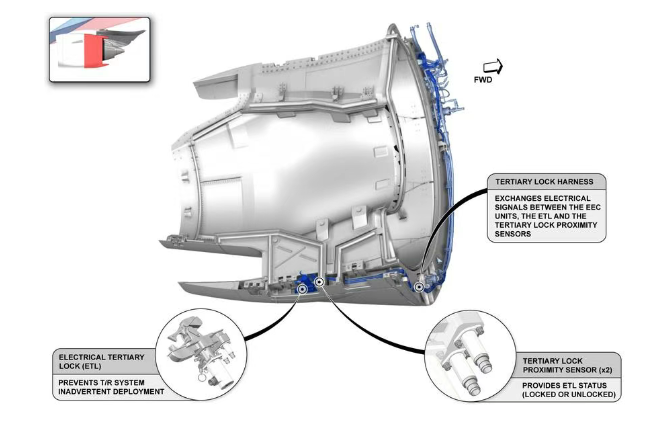 FWD

TERTIARY LOCK HARNESS

EXCHANGES ELECTRICAL SIGNALS BETWEEN THE EEC UNITS, THE ETL AND THE TERTIARY LOCK PROXIMITY SENSORS

ELECTRICAL TERTIARY LOCK (ETL)

PREVENTS T/R SYSTEM INADVERTENT DEPLOYMENT

TERTIARY LOCK PROXIMITY SENSOR (x2)

PROVIDES ETL STATUS (LOCKED OR UNLOCKED)