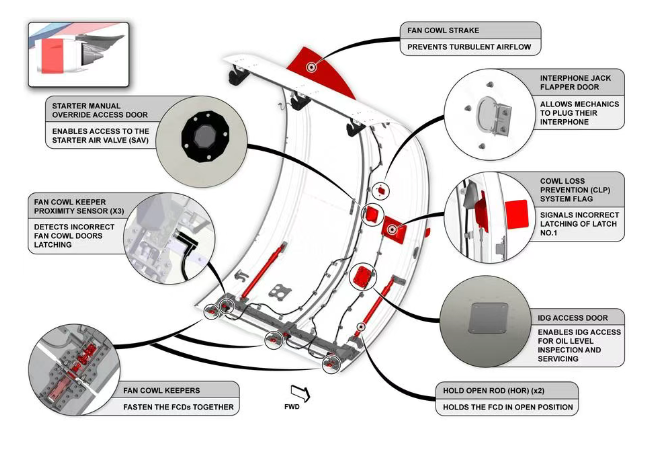 FAN COWL STRAKE

PREVENTS TURBULENT AIRFLOW

STARTER MANUAL OVERRIDE ACCESS DOOR

ENABLES ACCESS TO THE STARTER AIR VALVE (SAV)

INTERPHONE JACK FLAPPER DOOR

ALLOWS MECHANICS TO PLUG THEIR INTERPHONE

FAN COWL KEEPER PROXIMITY SENSOR (X3)

DETECTS INCORRECT FAN COWL DOORS LATCHING

COWL LOSS PREVENTION (CLP) SYSTEM FLAG

SIGNALS INCORRECT LATCHING OF LATCH NO.1

IDG ACCESS DOOR

ENABLES IDG ACCESS FOR OIL LEVEL INSPECTION AND SERVICING

FAN COWL KEEPERS

FASTEN THE FCDs TOGETHER

FWD

HOLD OPEN ROD (HOR) (x2)

HOLDS THE FCD IN OPEN POSITION