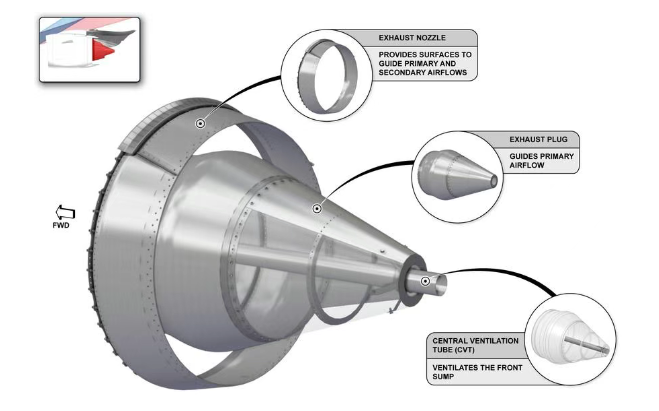 EXHAUST NOZZLE

PROVIDES SURFACES TO GUIDE PRIMARY AND SECONDARY AIRFLOWS

EXHAUST PLUG

GUIDES PRIMARY AIRFLOW

FWD

CENTRAL VENTILATION TUBE (CVT)

VENTILATES THE FRONT SUMP